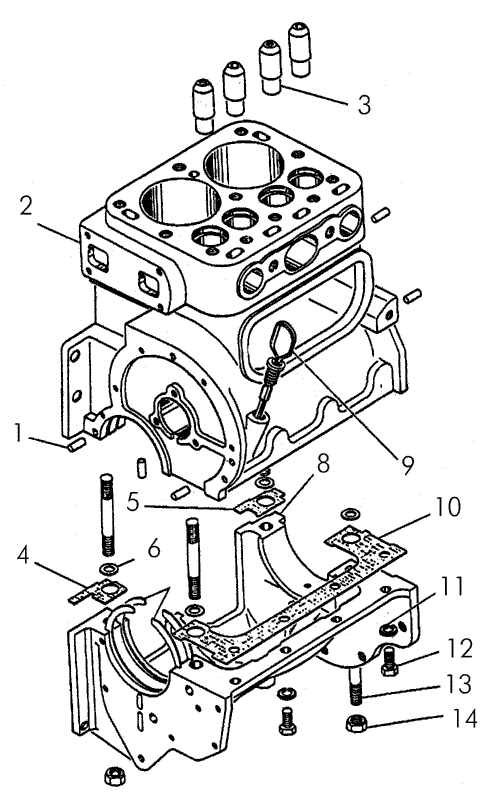 3
2
1
9
8
5
10
6
4
11
12
13
14